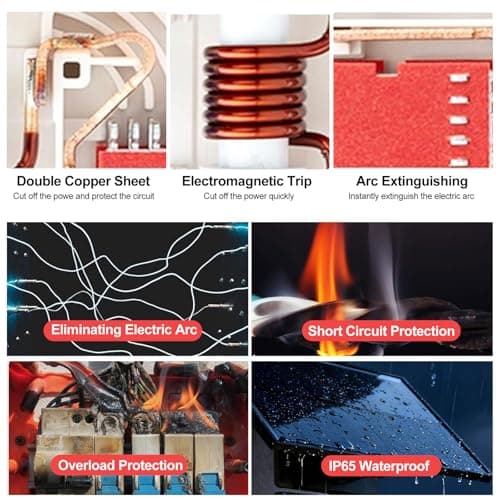 Double Copper Sheet
Cut off the powe and protect the circuit

Electromagnetic Trip
Cut off the power quickly

Arc Extinguishing
Instantly extinguish the electric arc

Eliminating Electric Arc

Short Circuit Protection

Overload Protection

IP65 Waterproof